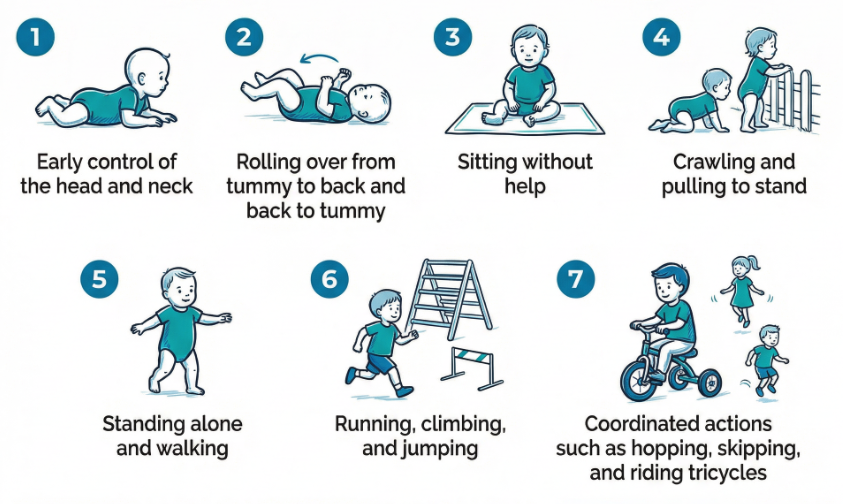 1
Early control of the head and neck

2
Rolling over from tummy to back and back to tummy

3
Sitting without help

4
Crawling and pulling to stand

5
Standing alone and walking

6
Running, climbing, and jumping

7
Coordinated actions such as hopping, skipping, and riding tricycles