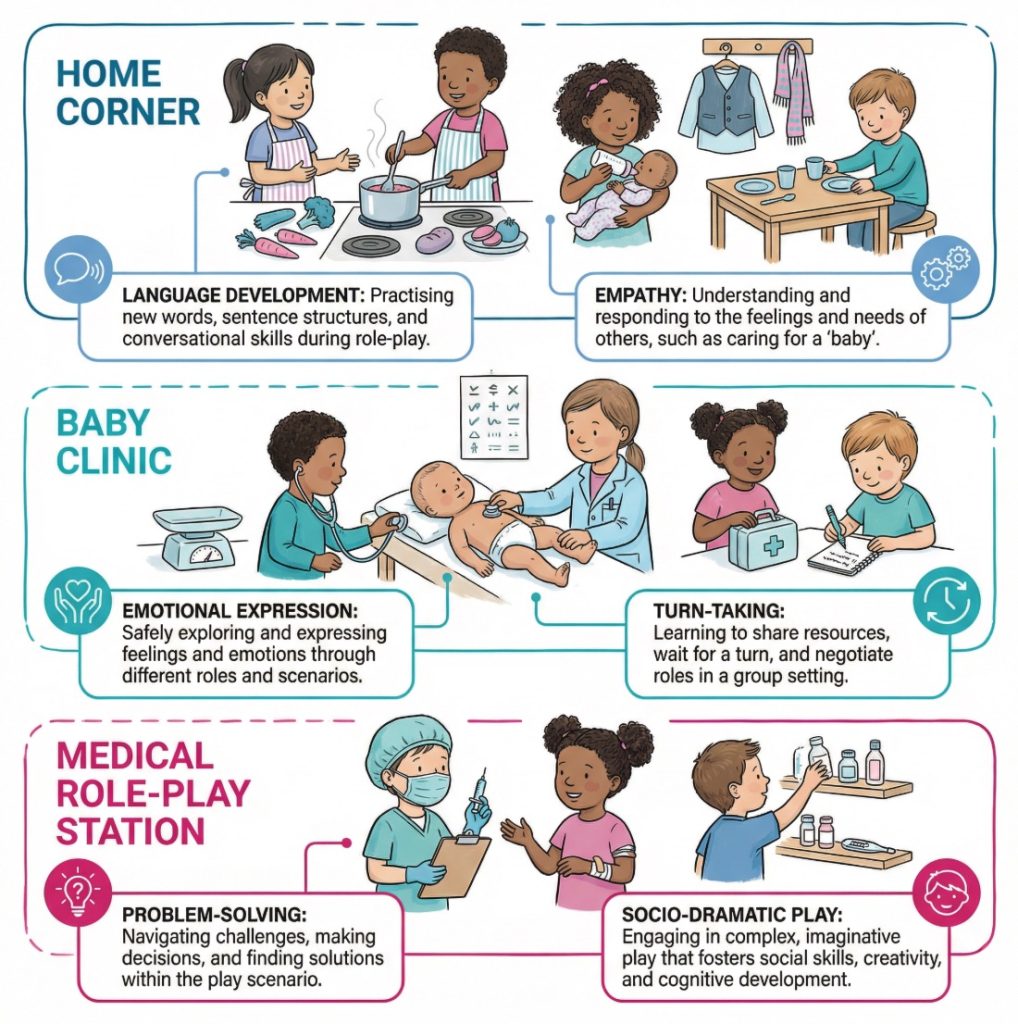 HOME CORNER

LANGUAGE DEVELOPMENT: Practising new words, sentence structures, and conversational skills during role-play.

EMPATHY: Understanding and responding to the feelings and needs of others, such as caring for a 'baby'.

BABY CLINIC

EMOTIONAL EXPRESSION: Safely exploring and expressing feelings and emotions through different roles and scenarios.

TURN-TAKING: Learning to share resources, wait for a turn, and negotiate roles in a group setting.

MEDICAL ROLE-PLAY STATION

PROBLEM-SOLVING: Navigating challenges, making decisions, and finding solutions within the play scenario.

SOCIO-DRAMATIC PLAY: Engaging in complex, imaginative play that fosters social skills, creativity, and cognitive development.